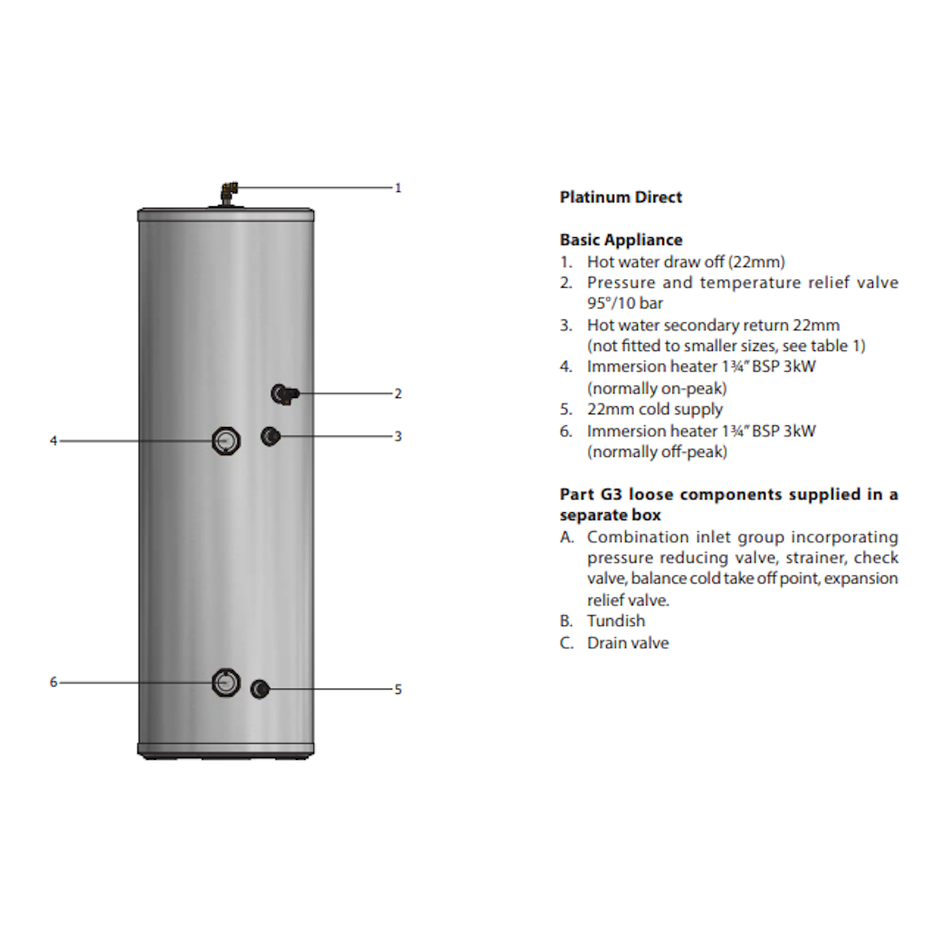 1

2

4

3

6

5

Platinum Direct

Basic Appliance
1. Hot water draw off (22mm)
2. Pressure and temperature relief valve 95°/10 bar
3. Hot water secondary return 22mm (not fitted to smaller sizes, see table 1)
4. Immersion heater 1¾" BSP 3kW (normally on-peak)
5. 22mm cold supply
6. Immersion heater 1¾" BSP 3kW (normally off-peak)

Part G3 loose components supplied in a separate box
A. Combination inlet group incorporating pressure reducing valve, strainer, check valve, balance cold take off point, expansion relief valve.
B. Tundish
C. Drain valve