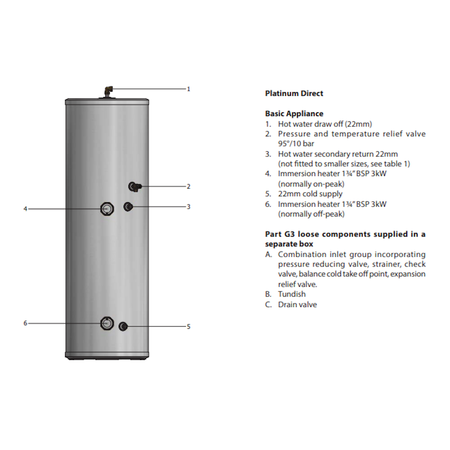 1

2

4

3

6

5

Platinum Direct

Basic Appliance
1. Hot water draw off (22mm)
2. Pressure and temperature relief valve 95°/10 bar
3. Hot water secondary return 22mm (not fitted to smaller sizes, see table 1)
4. Immersion heater 1¾" BSP 3kW (normally on-peak)
5. 22mm cold supply
6. Immersion heater 1¾" BSP 3kW (normally off-peak)

Part G3 loose components supplied in a separate box
A. Combination inlet group incorporating pressure reducing valve, strainer, check valve, balance cold take off point, expansion relief valve.
B. Tundish
C. Drain valve