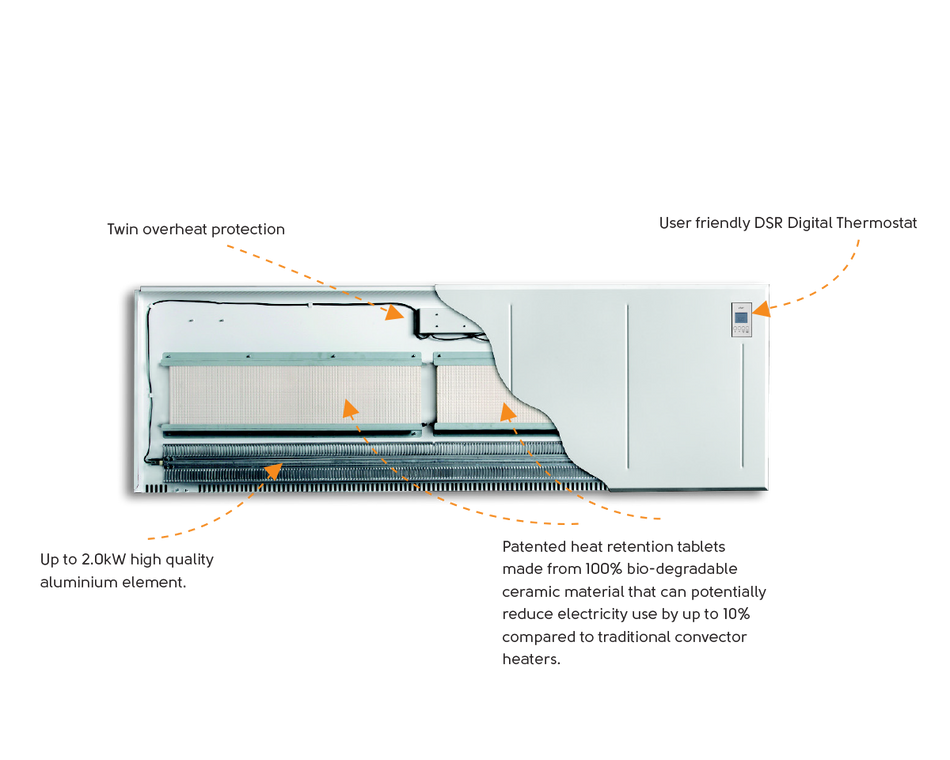 Twin overheat protection

User friendly DSR Digital Thermostat

Up to 2.0kW high quality aluminium element.

Patented heat retention tablets made from 100% bio-degradable ceramic material that can potentially reduce electricity use by up to 10% compared to traditional convector heaters.