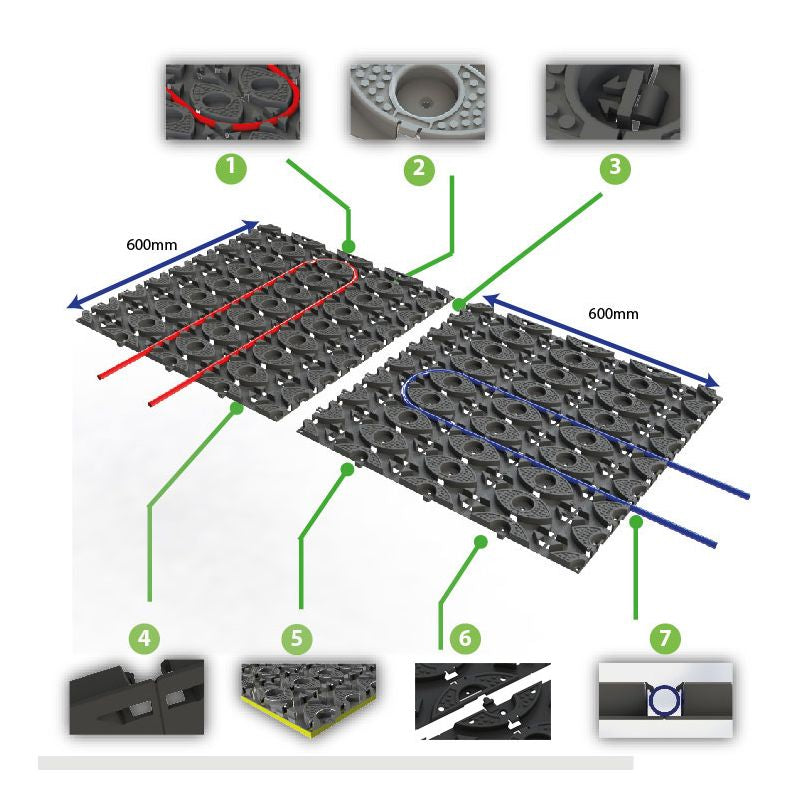 1
2
3
600mm
600mm
4
5
6
7