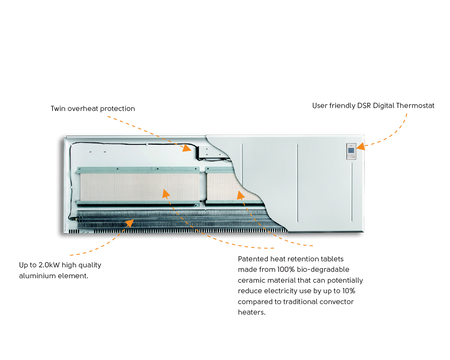 Twin overheat protection

User friendly DSR Digital Thermostat

Up to 2.0kW high quality aluminium element.

Patented heat retention tablets made from 100% bio-degradable ceramic material that can potentially reduce electricity use by up to 10% compared to traditional convector heaters.