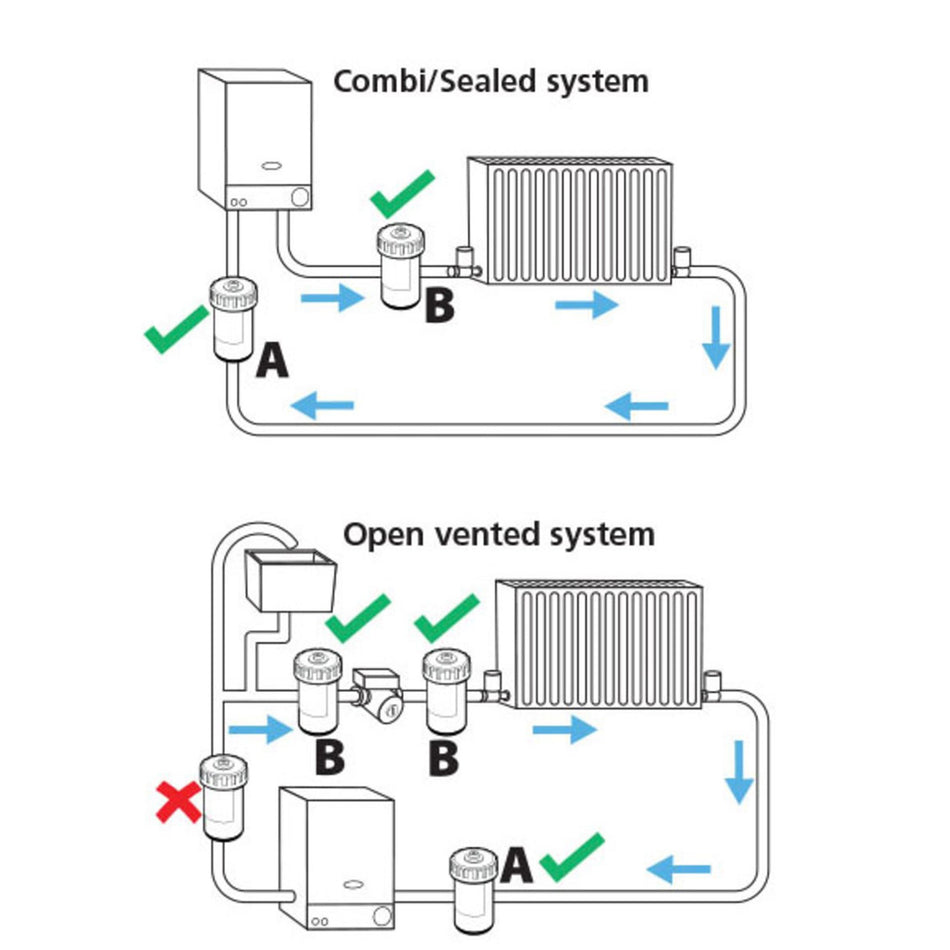 Combi/Sealed system

B

A

Open vented system

B

B

A